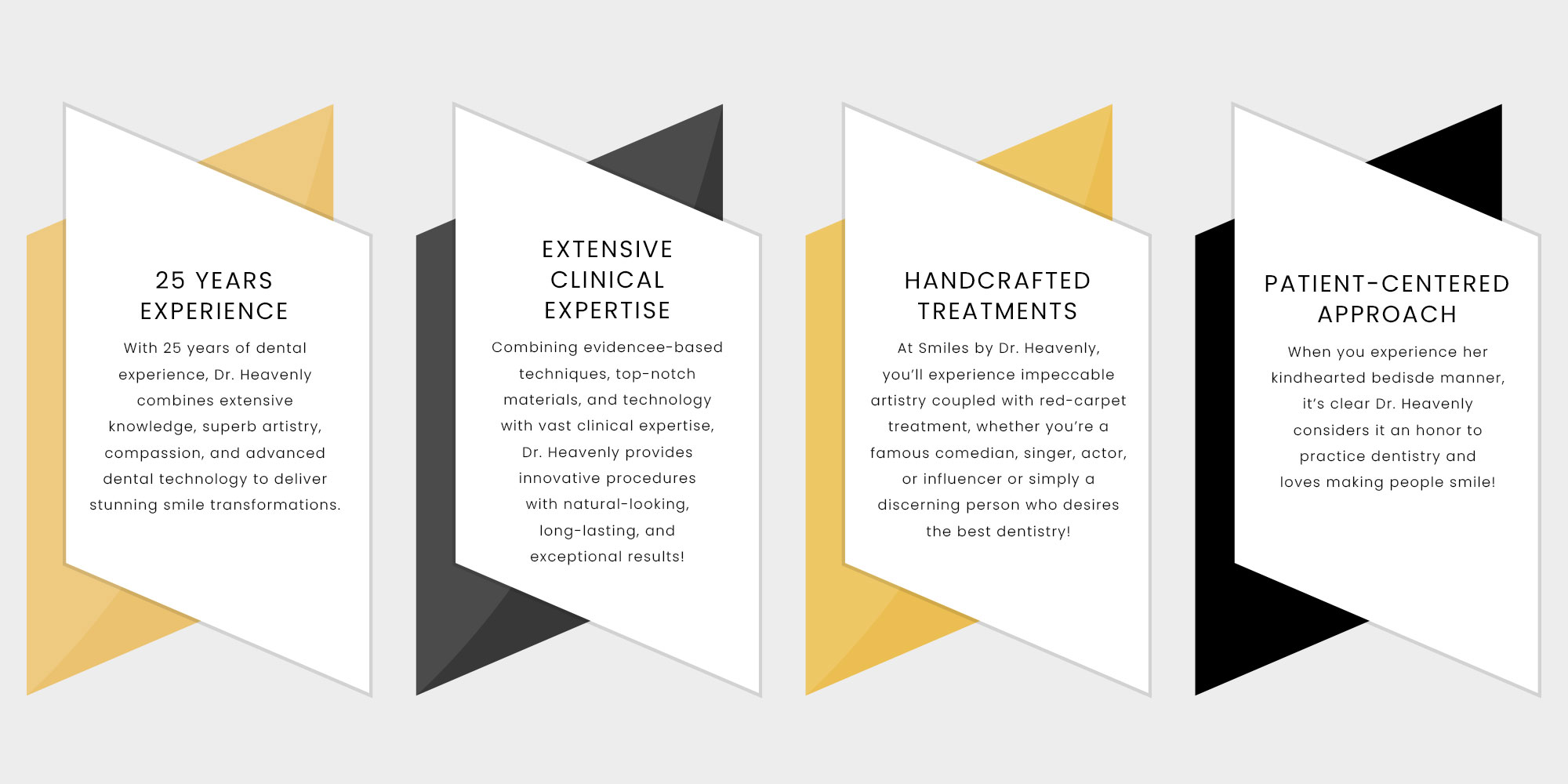 25 YEARS EXPERIENCE

With 25 years of dental experience, Dr. Heavenly combines extensive knowledge, superb artistry, compassion, and advanced dental technology to deliver stunning smile transformations.

EXTENSIVE CLINICAL EXPERTISE

Combining evidencee-based techniques, top-notch materials, and technology with vast clinical expertise, Dr. Heavenly provides innovative procedures with natural-looking, long-lasting, and exceptional results!

HANDCRAFTED TREATMENTS

At Smiles by Dr. Heavenly, you'll experience impeccable artistry coupled with red-carpet treatment, whether you're a famous comedian, singer, actor, or influencer or simply a discerning person who desires the best dentistry!

PATIENT-CENTERED APPROACH

When you experience her kindhearted bedisde manner, it's clear Dr. Heavenly considers it an honor to practice dentistry and loves making people smile!